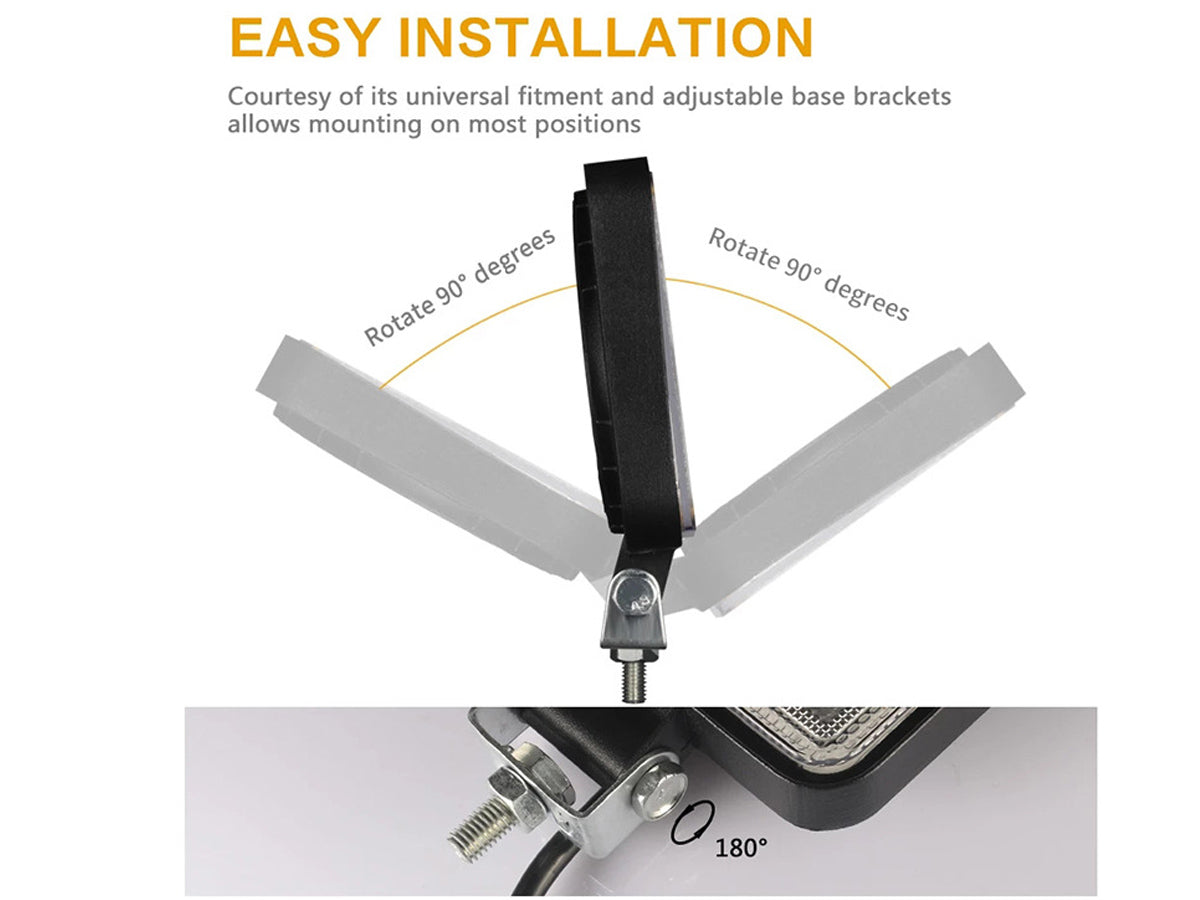 EASY INSTALLATION

Courtesy of its universal fitment and adjustable base brackets allows mounting on most positions

Rotate 90° degrees

Rotate 90° degrees

180°