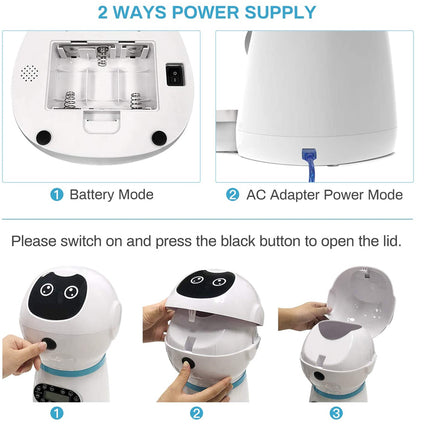 2 WAYS POWER SUPPLY

1 Battery Mode

2 AC Adapter Power Mode

Please switch on and press the black button to open the lid.

1

2

3