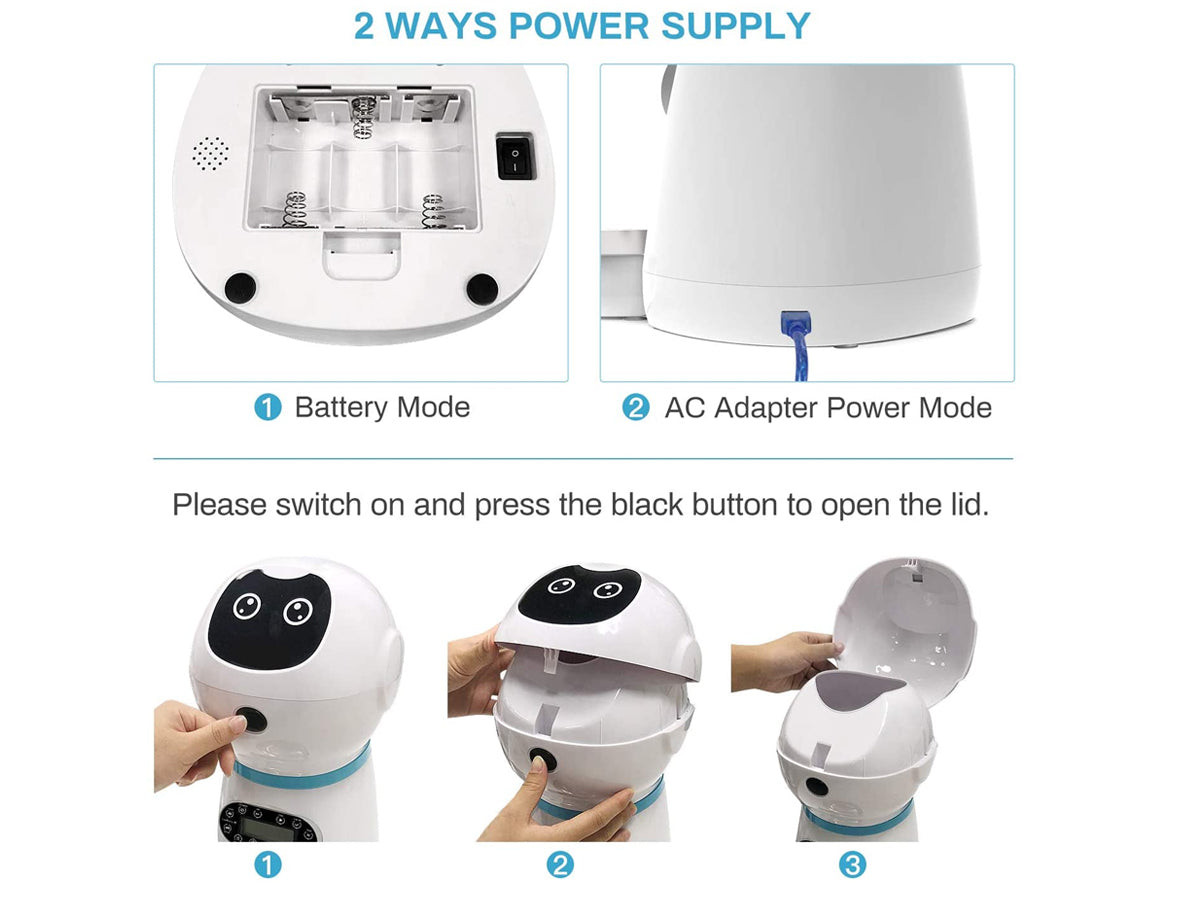 2 WAYS POWER SUPPLY

1 Battery Mode

2 AC Adapter Power Mode

Please switch on and press the black button to open the lid.

1

2

3