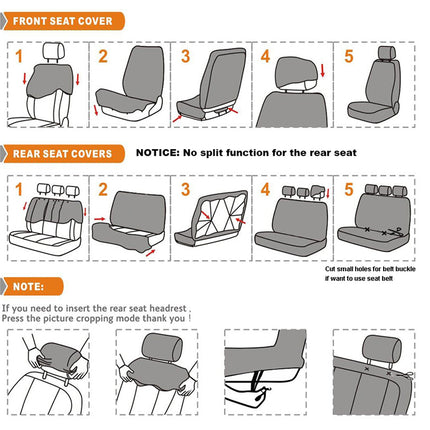 FRONT SEAT COVER

1

2

3

4

5

REAR SEAT COVERS

NOTICE: No split function for the rear seat

1

2

3

4

5

Cut small holes for belt buckle if want to use seat belt

NOTE:

If you need to insert the rear seat headrest . Press the picture cropping mode thank you !