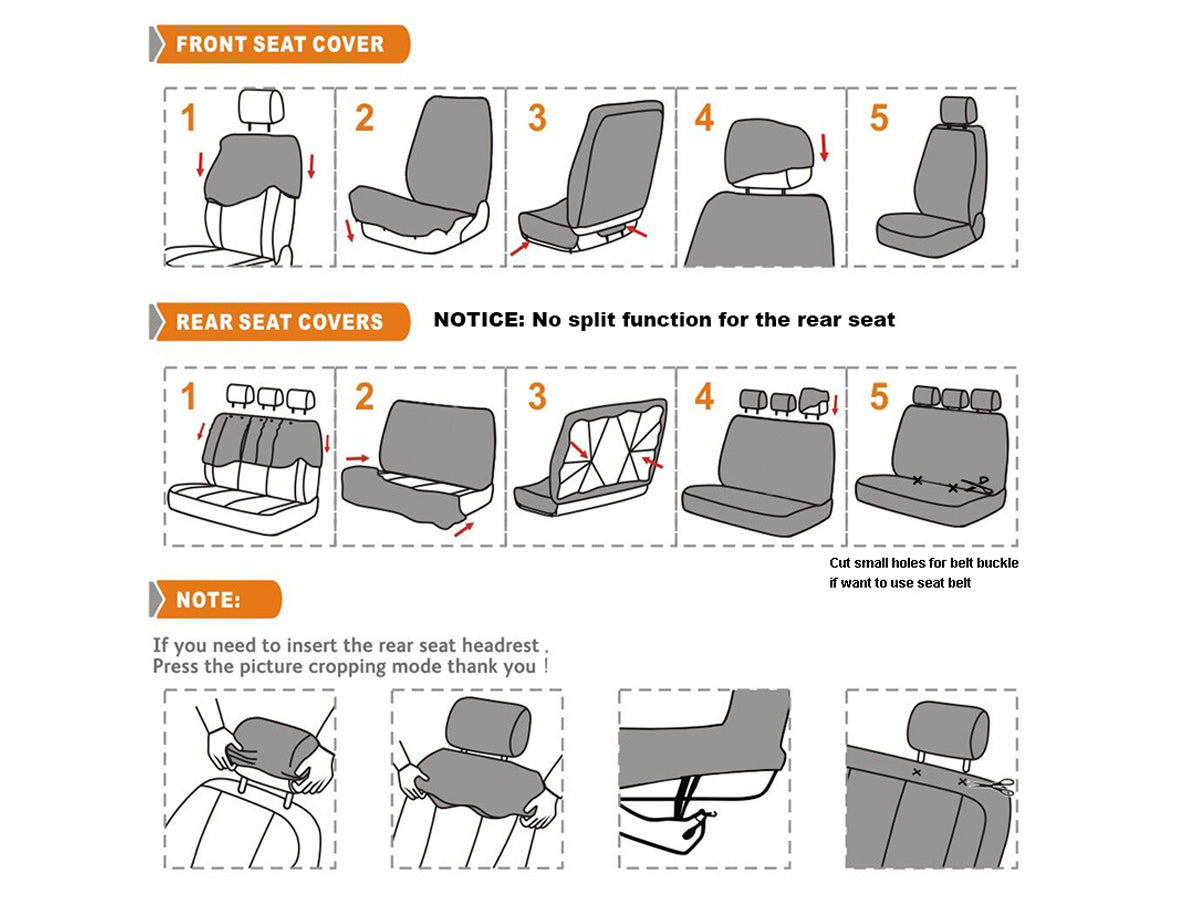 FRONT SEAT COVER

1

2

3

4

5

REAR SEAT COVERS

NOTICE: No split function for the rear seat

1

2

3

4

5

Cut small holes for belt buckle if want to use seat belt

NOTE:

If you need to insert the rear seat headrest .
Press the picture cropping mode thank you !