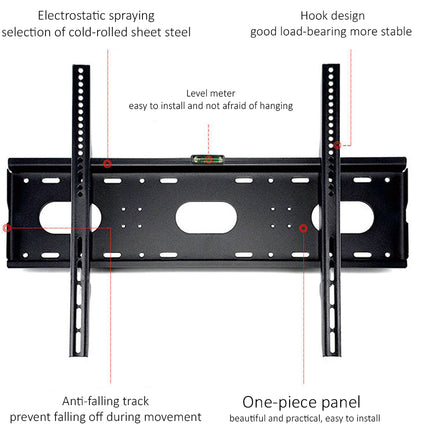 Electrostatic spraying
selection of cold-rolled sheet steel

Hook design
good load-bearing more stable

Level meter
easy to install and not afraid of hanging

Anti-falling track
prevent falling off during movement

One-piece panel
beautiful and practical, easy to install