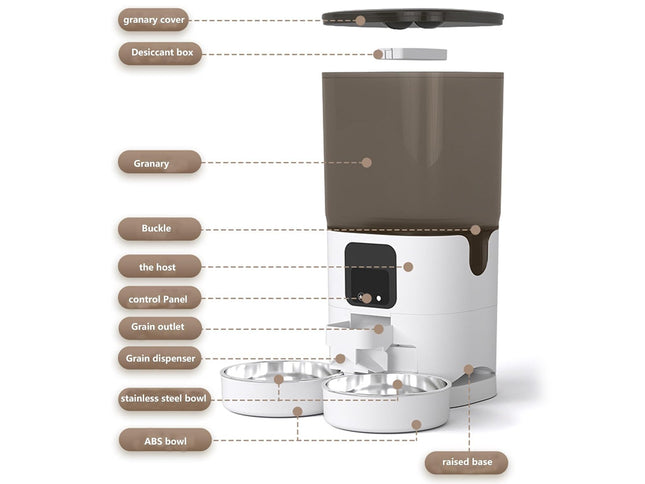 granary cover

Desiccant box

Granary

Buckle

the host

control Panel

Grain outlet

Grain dispenser

stainless steel bowl

ABS bowl

raised base