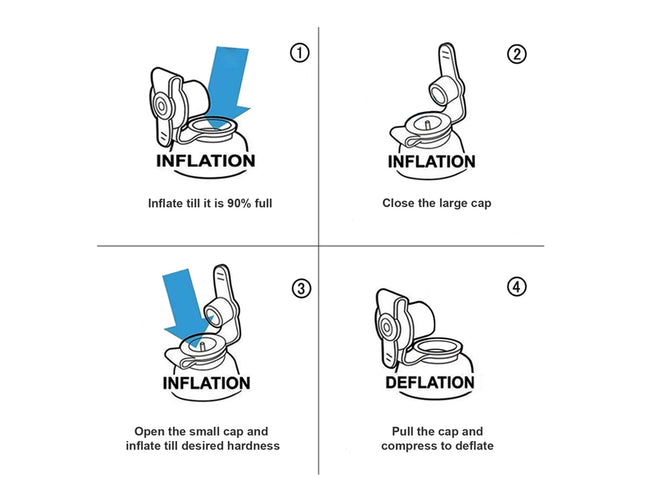 ①

INFLATION

Inflate till it is 90% full

②

INFLATION

Close the large cap

③

INFLATION

Open the small cap and inflate till desired hardness

④

DEFLATION

Pull the cap and compress to deflate