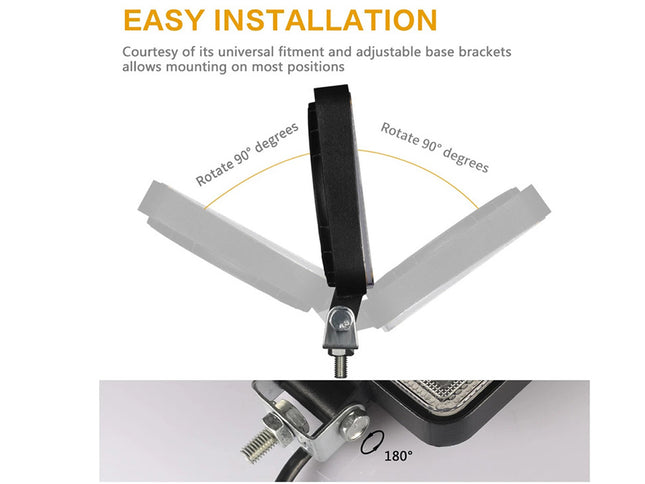 EASY INSTALLATION

Courtesy of its universal fitment and adjustable base brackets allows mounting on most positions

Rotate 90° degrees

Rotate 90° degrees

180°